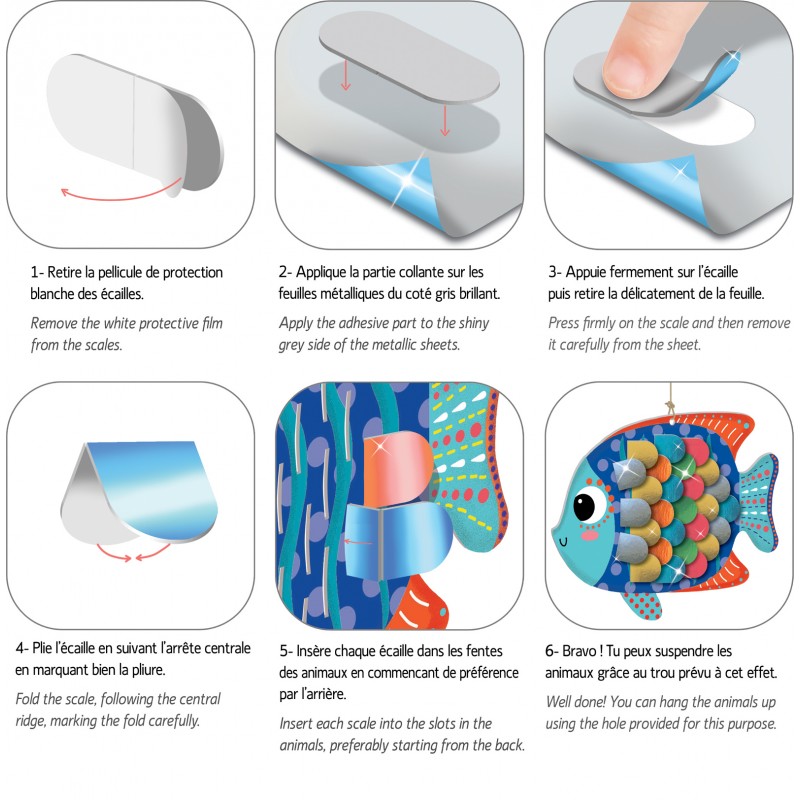 1- Retire la pellicule de protection blanche des écailles.

Remove the white protective film from the scales.

2- Applique la partie collante sur les feuilles métalliques du coté gris brillant.

Apply the adhesive part to the shiny grey side of the metallic sheets.

3- Appuie fermement sur l'écaille puis retire la délicatement de la feuille.

Press firmly on the scale and then remove it carefully from the sheet.

4- Plie l'écaille en suivant l'arrête centrale en marquant bien la pliure.

Fold the scale, following the central ridge, marking the fold carefully.

5- Insère chaque écaille dans les fentes des animaux en commencant de préférence par l'arrière.

Insert each scale into the slots in the animals, preferably starting from the back.

6- Bravo ! Tu peux suspendre les animaux grâce au trou prévu à cet effet.

Well done! You can hang the animals up using the hole provided for this purpose.